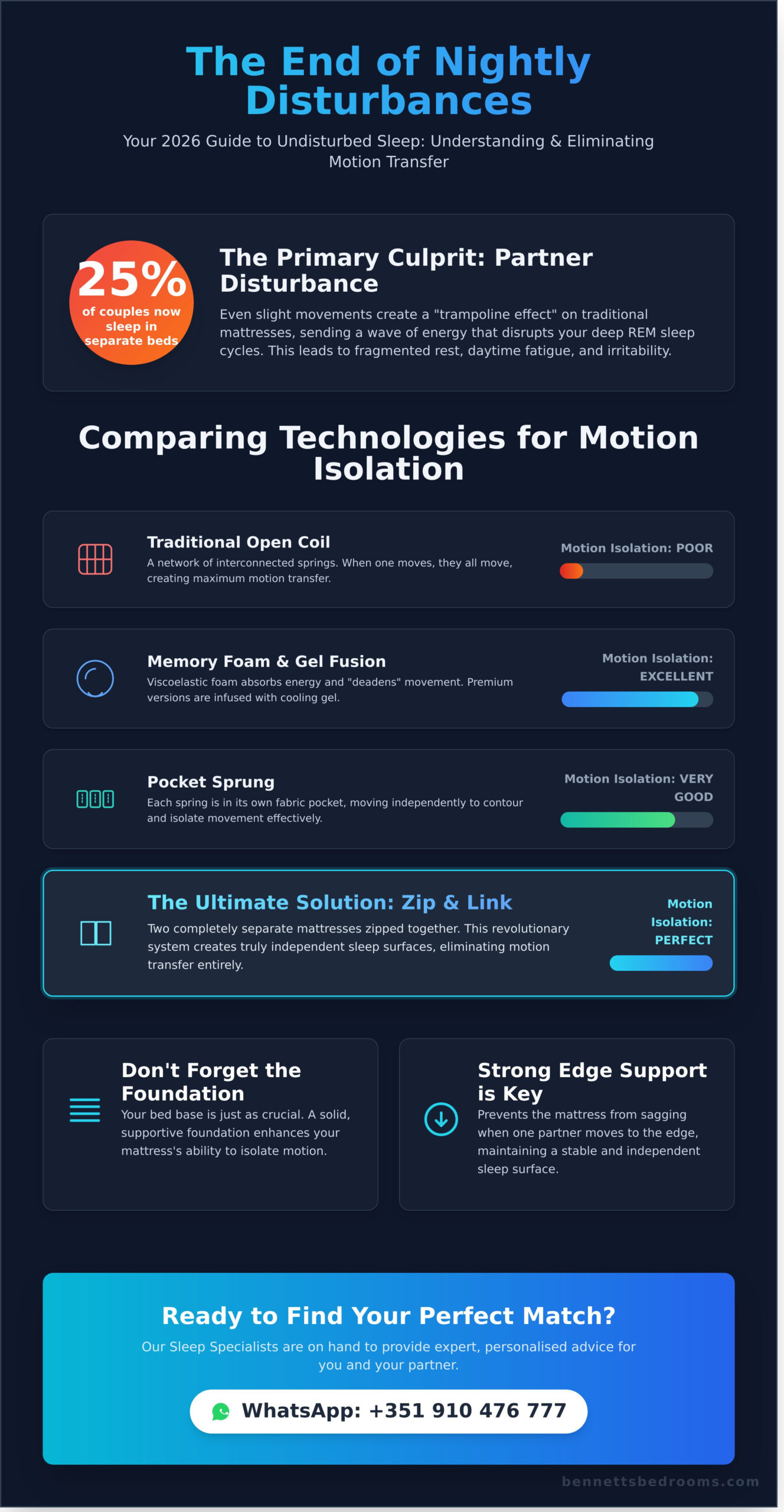 The End of Nightly Disturbances

Your 2026 Guide to Undisturbed Sleep: Understanding & Eliminating Motion Transfer

25%
of couples now sleep in separate beds

The Primary Culprit: Partner Disturbance

Even slight movements create a "trampoline effect" on traditional mattresses, sending a wave of energy that disrupts your deep REM sleep cycles. This leads to fragmented rest, daytime fatigue, and irritability.

Comparing Technologies for Motion Isolation

Traditional Open Coil
A network of interconnected springs. When one moves, they all move, creating maximum motion transfer.
Motion Isolation: POOR

Memory Foam & Gel Fusion
Viscoelastic foam absorbs energy and "deadens" movement. Premium versions are infused with cooling gel.
Motion Isolation: EXCELLENT

Pocket Sprung
Each spring is in its own fabric pocket, moving independently to contour and isolate movement effectively.
Motion Isolation: VERY GOOD

The Ultimate Solution: Zip & Link
Two completely separate mattresses zipped together. This revolutionary system creates truly independent sleep surfaces, eliminating motion transfer entirely.
Motion Isolation: PERFECT

Don't Forget the Foundation
Your bed base is just as crucial. A solid, supportive foundation enhances your mattress's ability to isolate motion.

Strong Edge Support is Key
Prevents the mattress from sagging when one partner moves to the edge, maintaining a stable and independent sleep surface.

Ready to Find Your Perfect Match?
Our Sleep Specialists are on hand to provide expert, personalised advice for you and your partner.

WhatsApp: +351 910 476 777

bennettsbedrooms.com